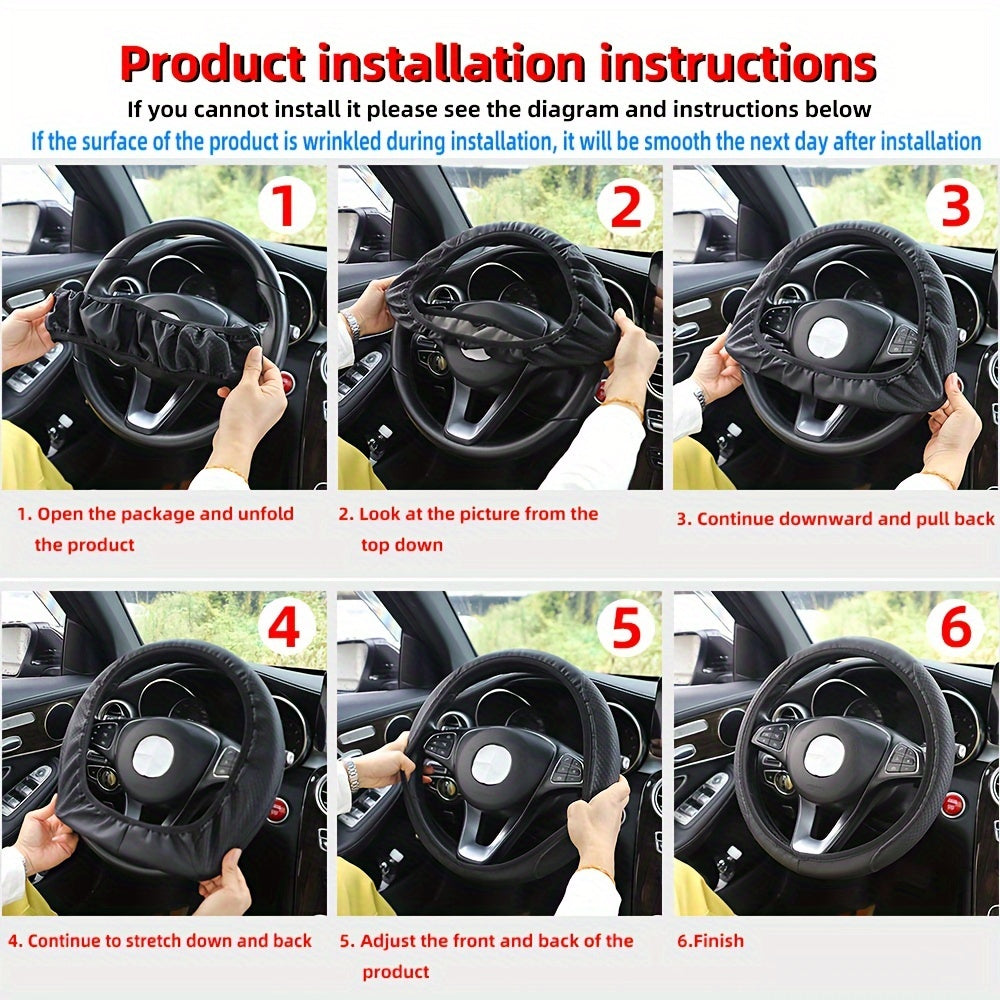 Product installation instructions

If you cannot install it please see the diagram and instructions below

If the surface of the product is wrinkled during installation, it will be smooth the next day after installation

1

2

3

1. Open the package and unfold the product

2. Look at the picture from the top down

3. Continue downward and pull back

4

5

6

4. Continue to stretch down and back

5. Adjust the front and back of the product

6.Finish