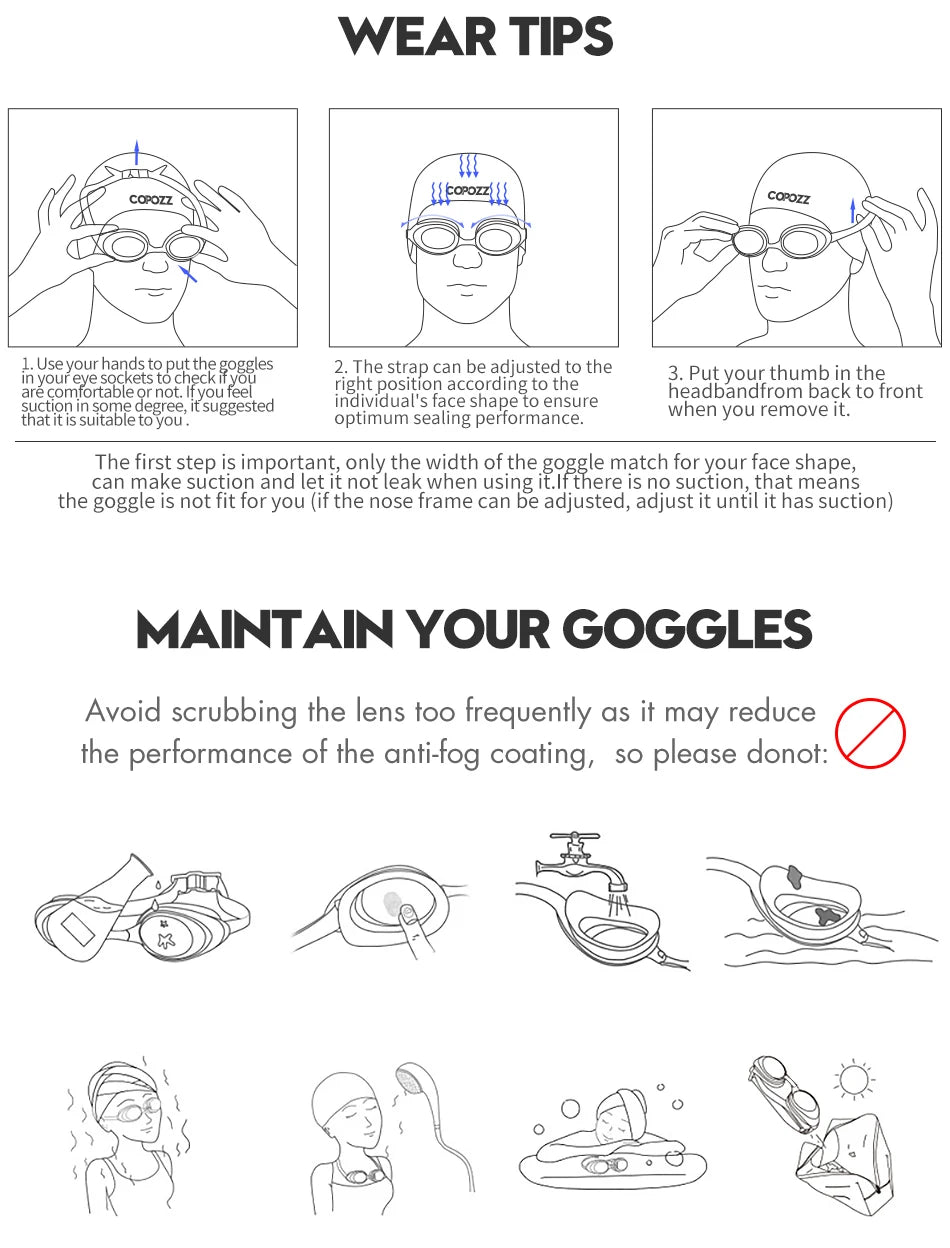 WEAR TIPS

COPOZZ

COPOZZ

COPOZZ

1. Use your hands to put the goggles in your eye sockets to check if you are comfortable or not. If you feel suction in some degree, it suggested that it is suitable to you .

2. The strap can be adjusted to the right position according to the individual's face shape to ensure optimum sealing performance.

3. Put your thumb in the headbandfrom back to front when you remove it.

The first step is important, only the width of the goggle match for your face shape, can make suction and let it not leak when using it.If there is no suction, that means the goggle is not fit for you (if the nose frame can be adjusted, adjust it until it has suction)

MAINTAIN YOUR GOGGLES

Avoid scrubbing the lens too frequently as it may reduce the performance of the anti-fog coating, so please donot: