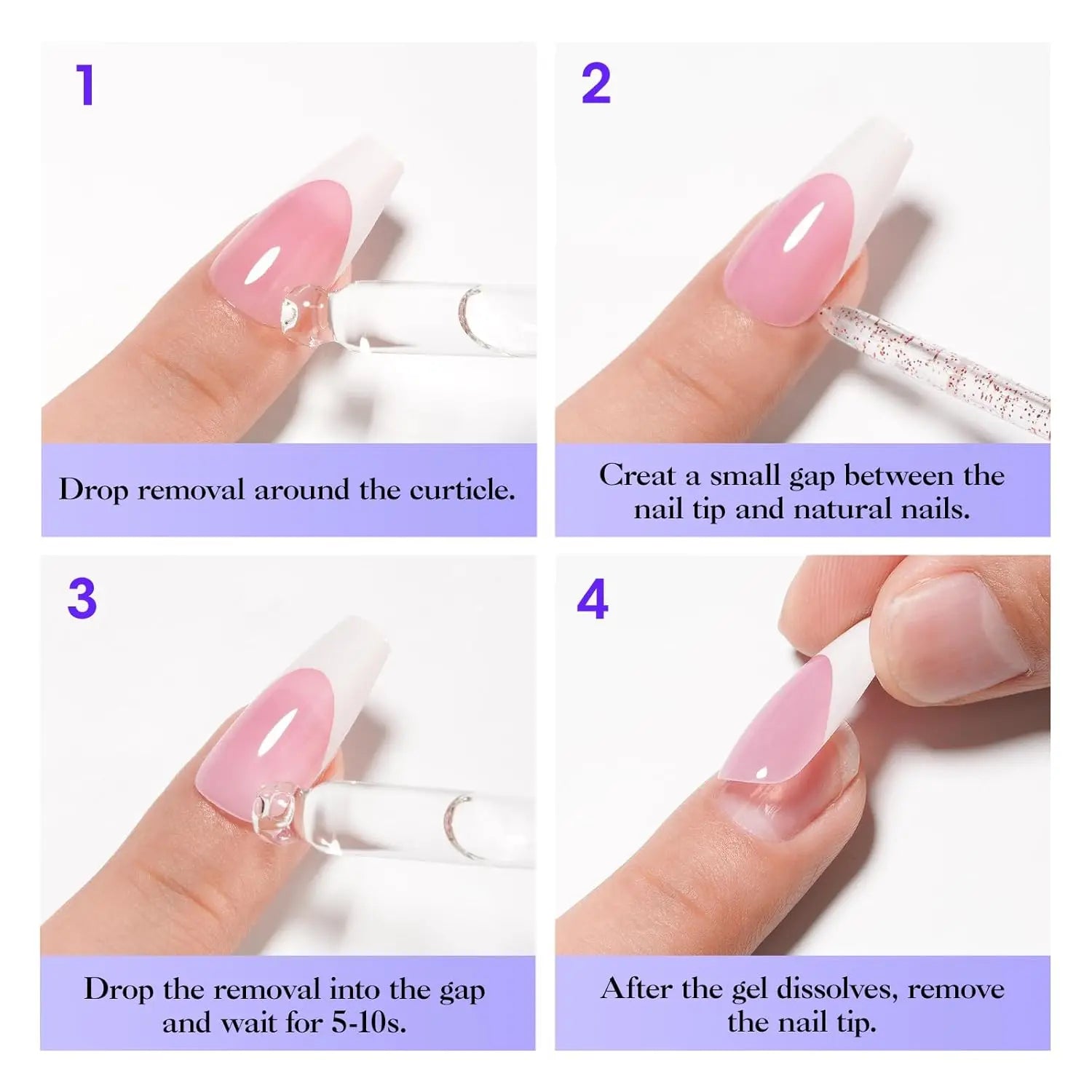 1

Drop removal around the curticle.

2

Creat a small gap between the nail tip and natural nails.

3

Drop the removal into the gap and wait for 5-10s.

4

After the gel dissolves, remove the nail tip.