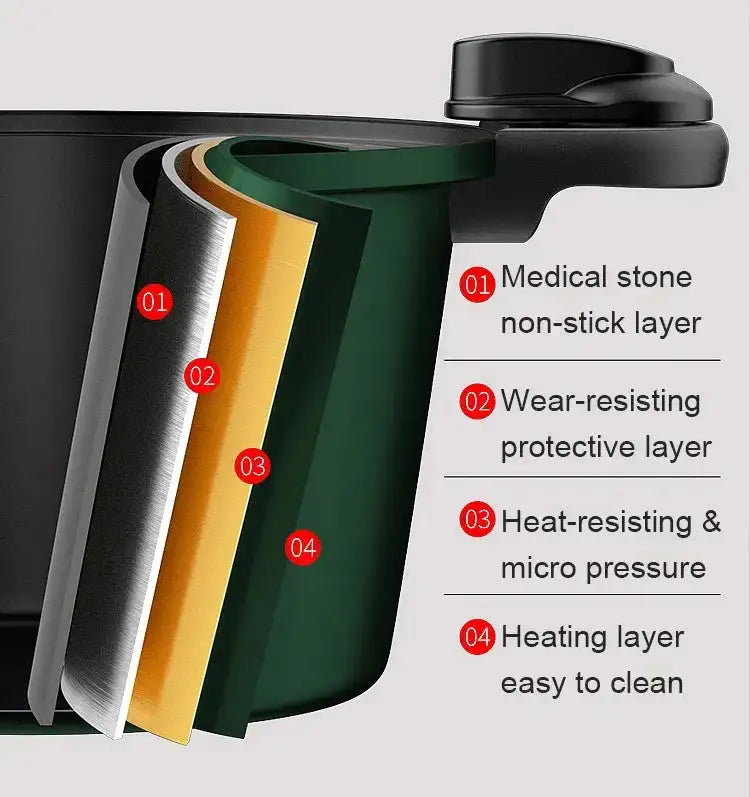 01

02

03

04

01 Medical stone non-stick layer

02 Wear-resisting protective layer

03 Heat-resisting & micro pressure

04 Heating layer easy to clean