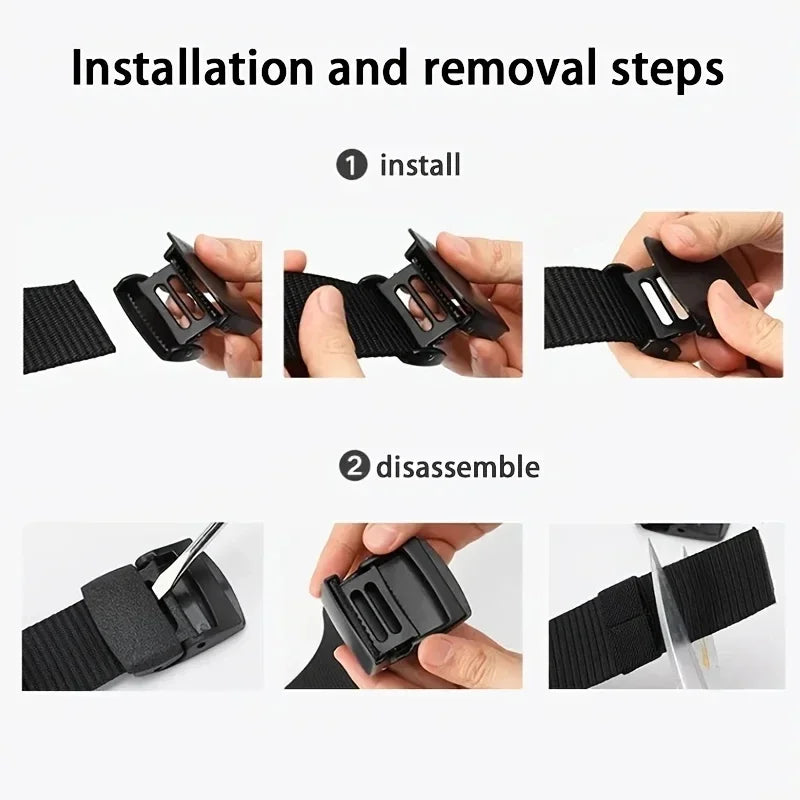 Installation and removal steps

❶ install

❷ disassemble