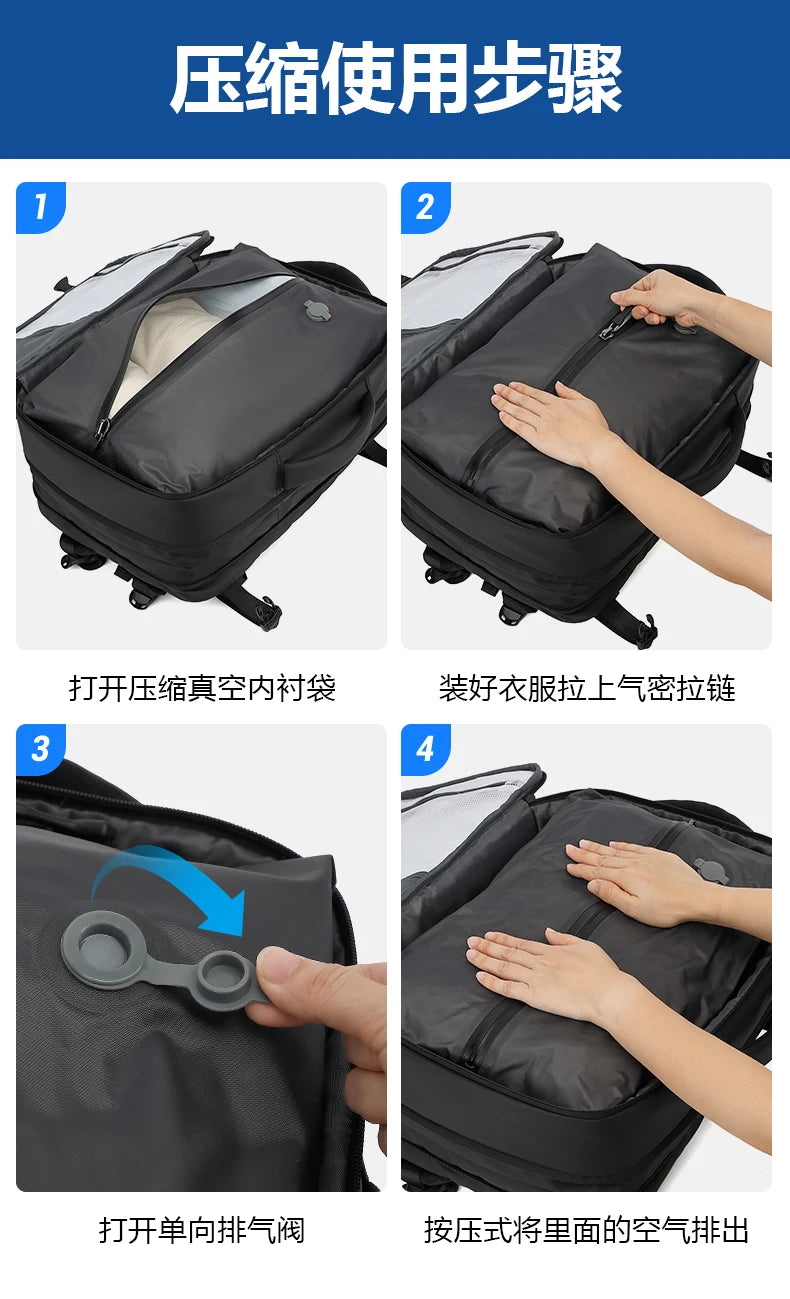 压缩使用步骤

1

打开压缩真空内衬袋

2

装好衣服拉上气密拉链

3

打开单向排气阀

4

按压式将里面的空气排出