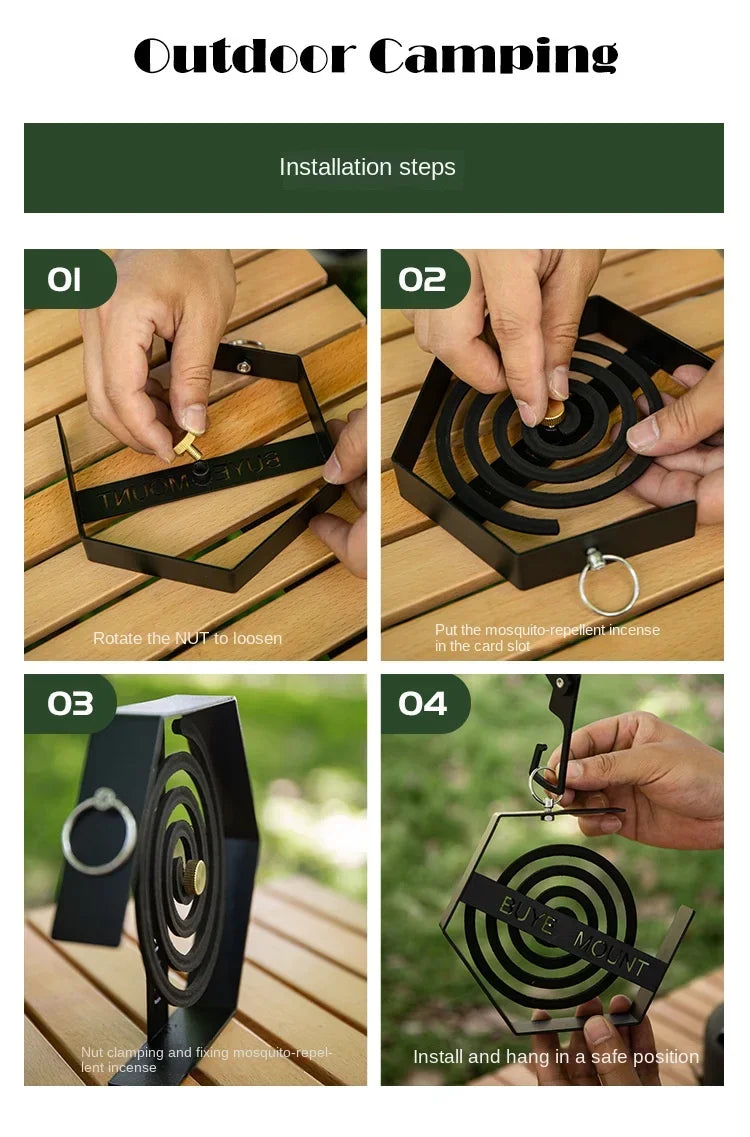 Outdoor Camping

Installation steps

01

BUYE MOUNT

Rotate the NUT to loosen

02

Put the mosquito-repellent incense in the card slot

03

Nut clamping and fixing mosquito-repellent incense

04

BUYE MOUNT

Install and hang in a safe position