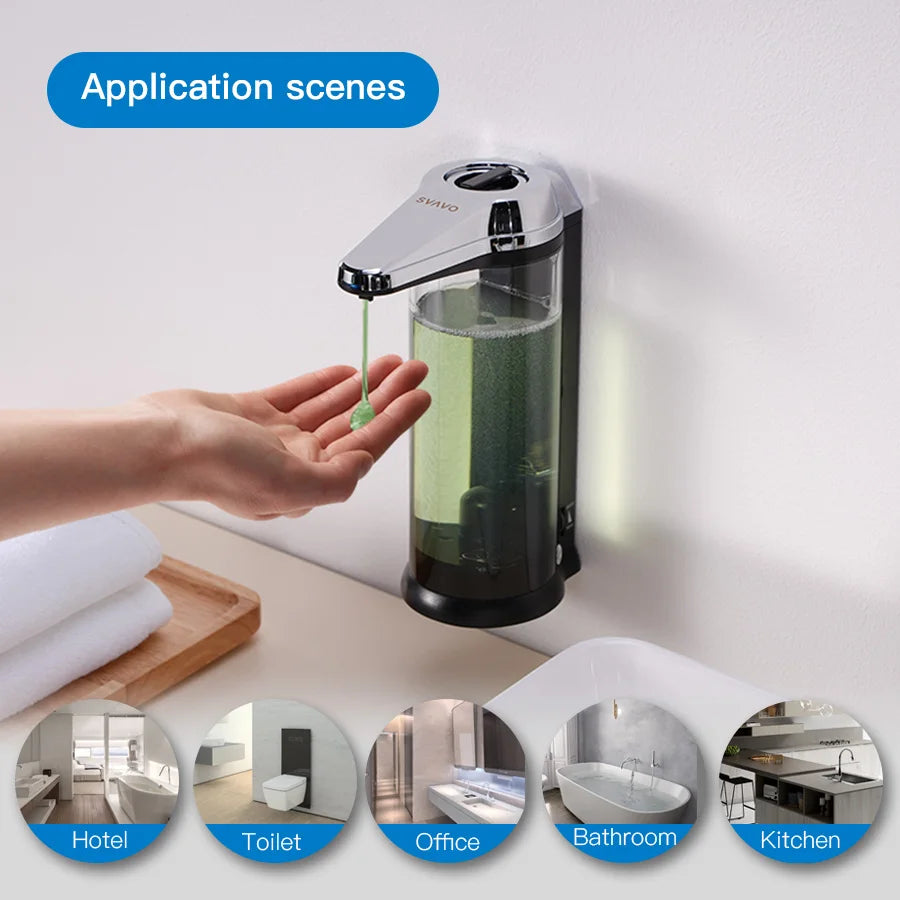 Application scenes

SVAVO

Hotel

Toilet

Office

Bathroom

Kitchen