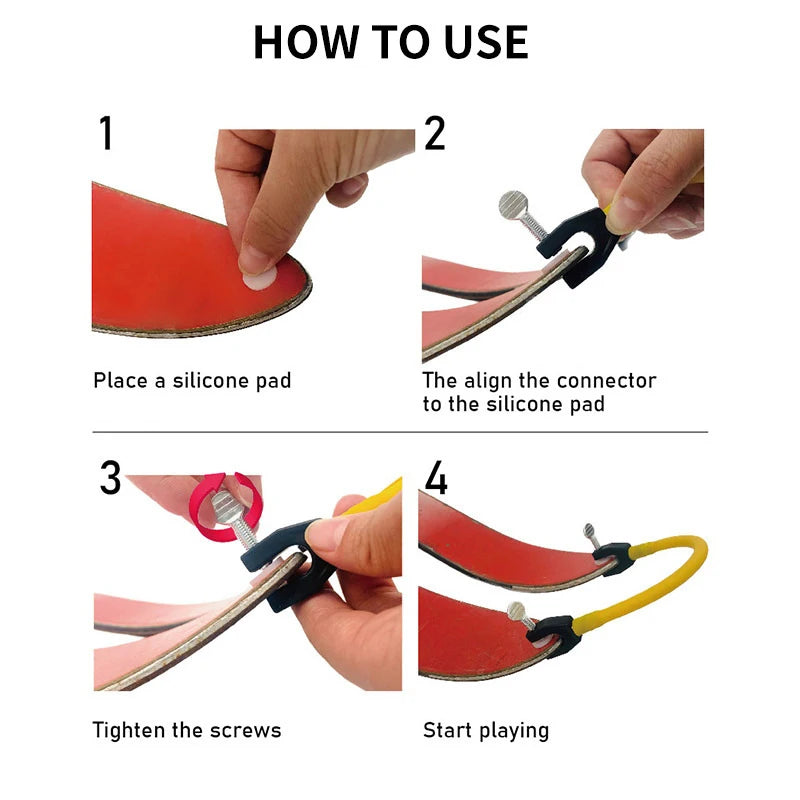 HOW TO USE

1

Place a silicone pad

2

The align the connector to the silicone pad

3

Tighten the screws

4

Start playing