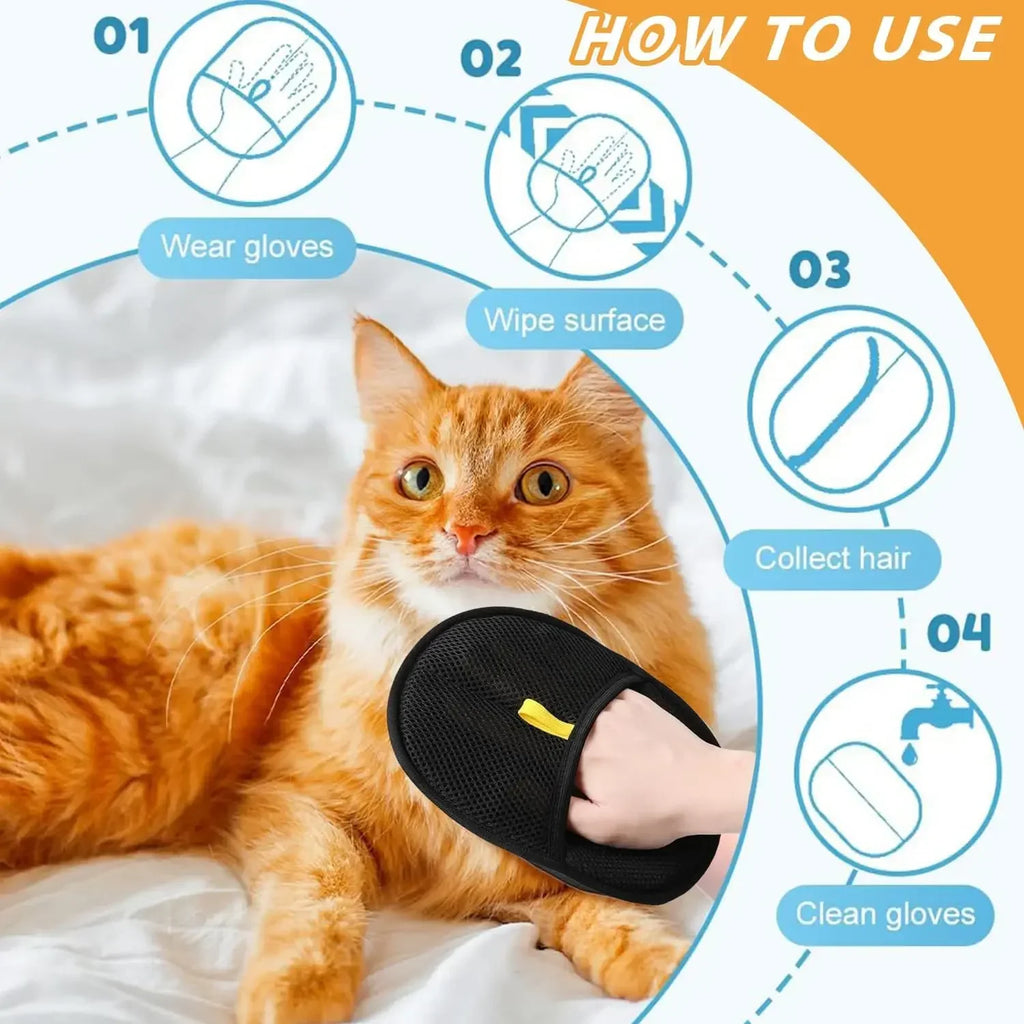 HOW TO USE

01

Wear gloves

02

Wipe surface

03

Collect hair

04

Clean gloves